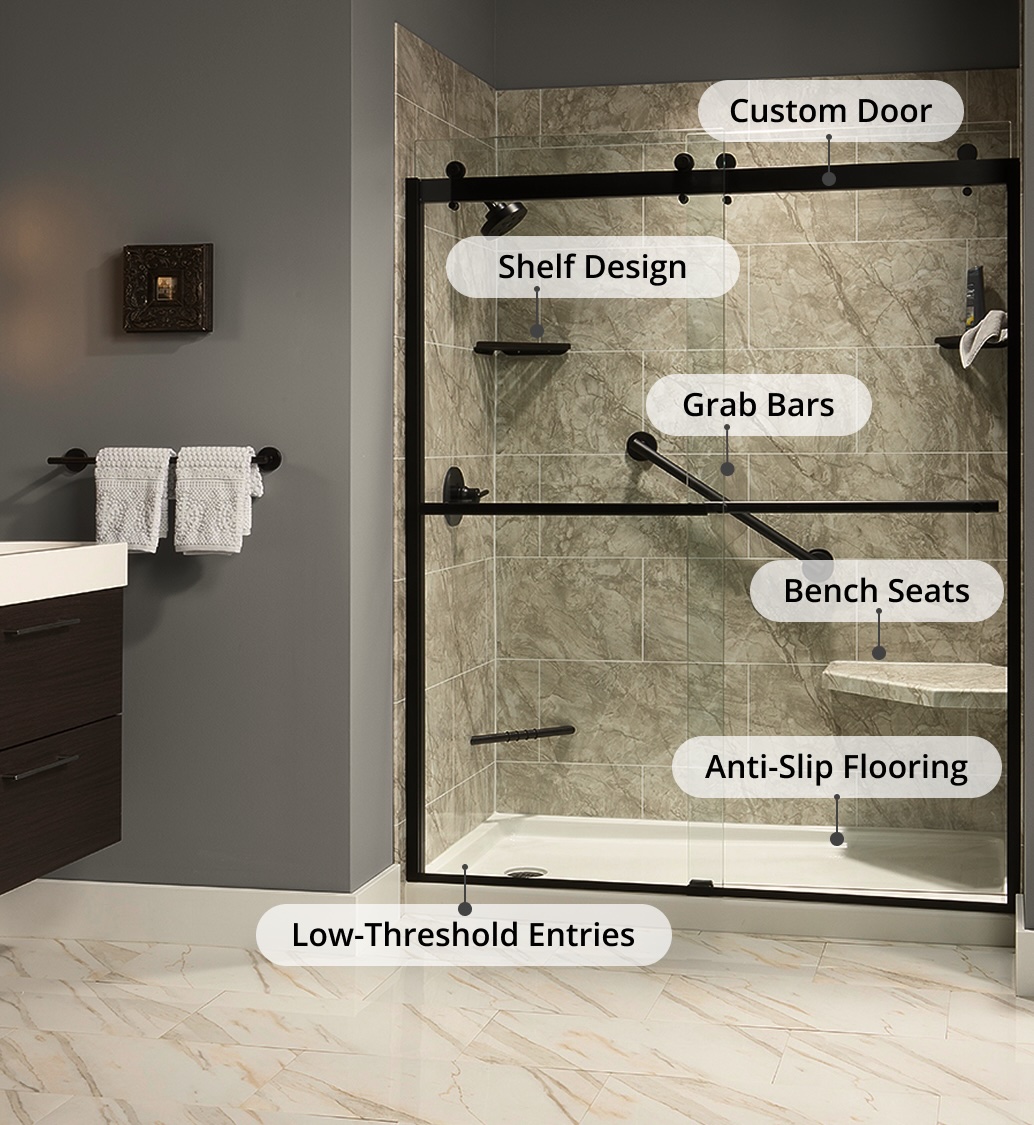 Custom Door
Shelf Design
Grab Bars
Bench Seats
Anti-Slip Flooring
Low-Threshold Entries